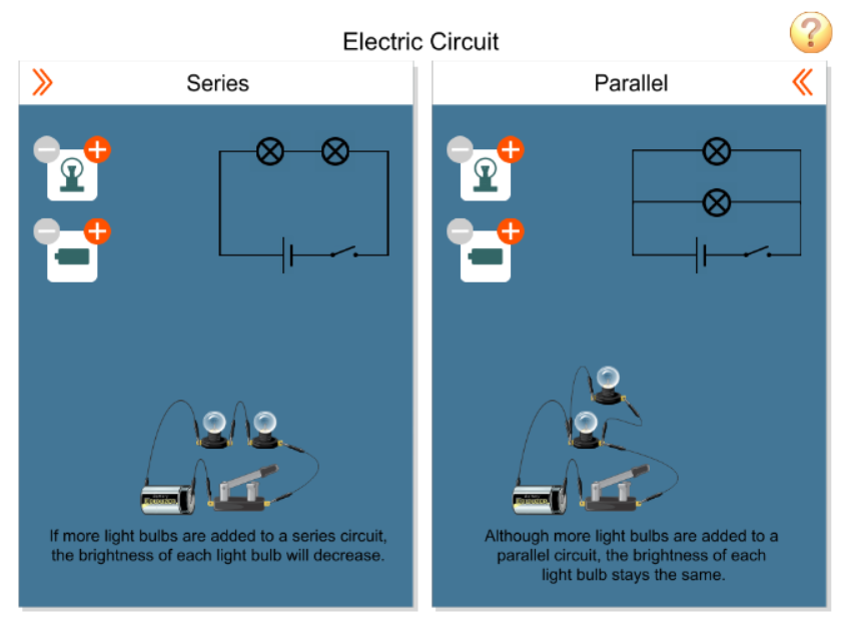 Electric Circuit

?

Series

If more light bulbs are added to a series circuit, the brightness of each light bulb will decrease.

Parallel

Although more light bulbs are added to a parallel circuit, the brightness of each light bulb stays the same.