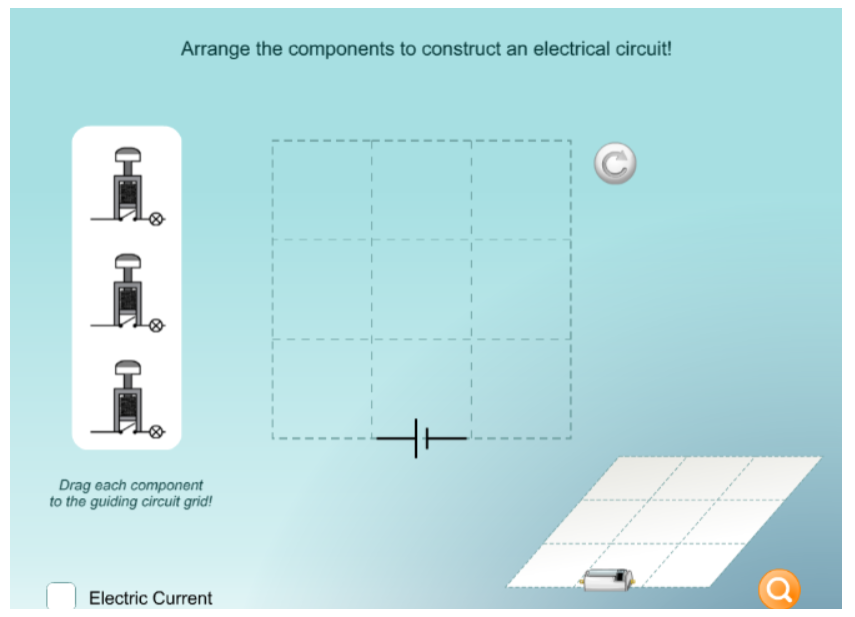 Arrange the components to construct an electrical circuit!

Drag each component to the guiding circuit grid!

Electric Current